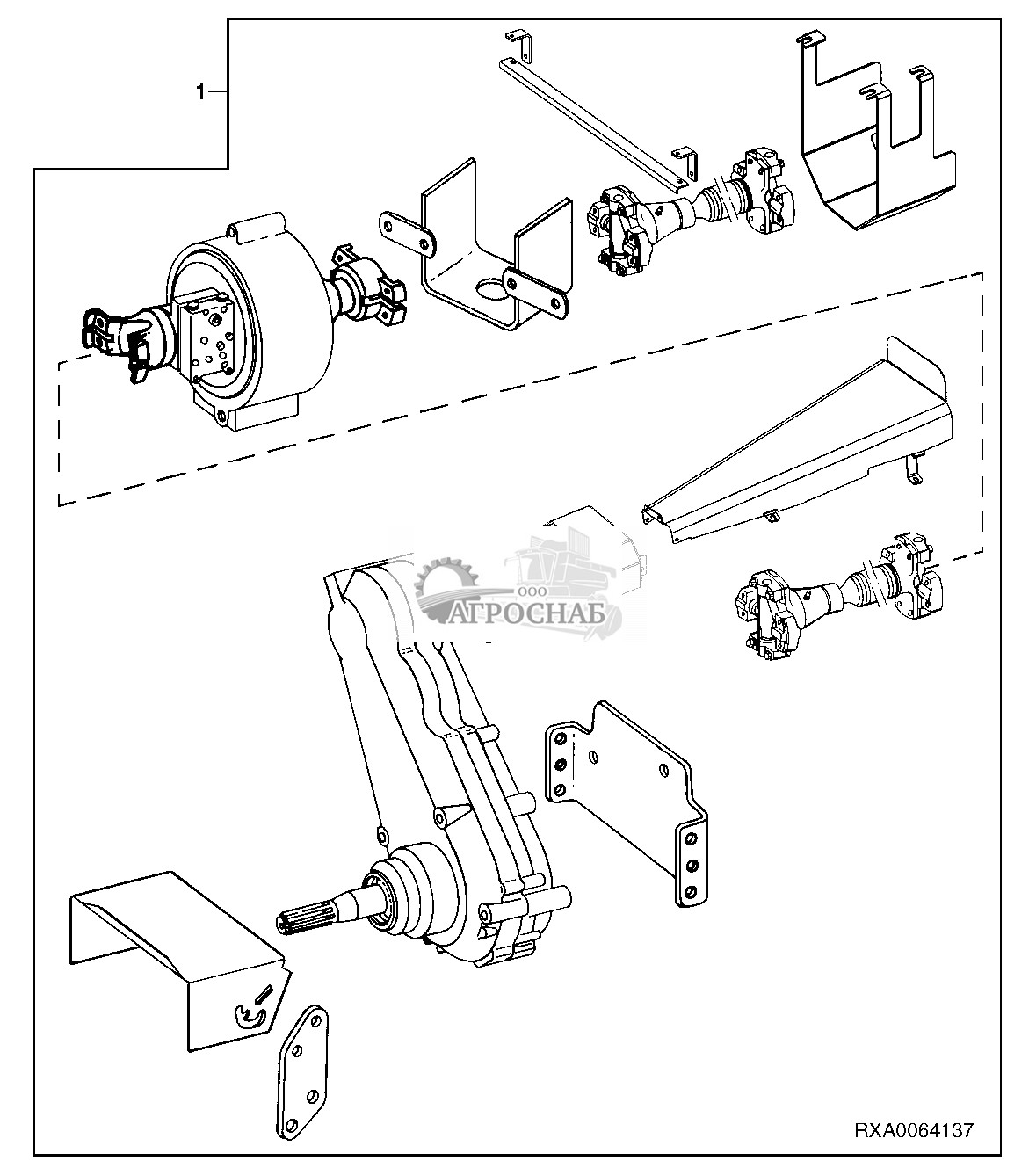 1

ООО
АГРОСНАБ

RXA0064137